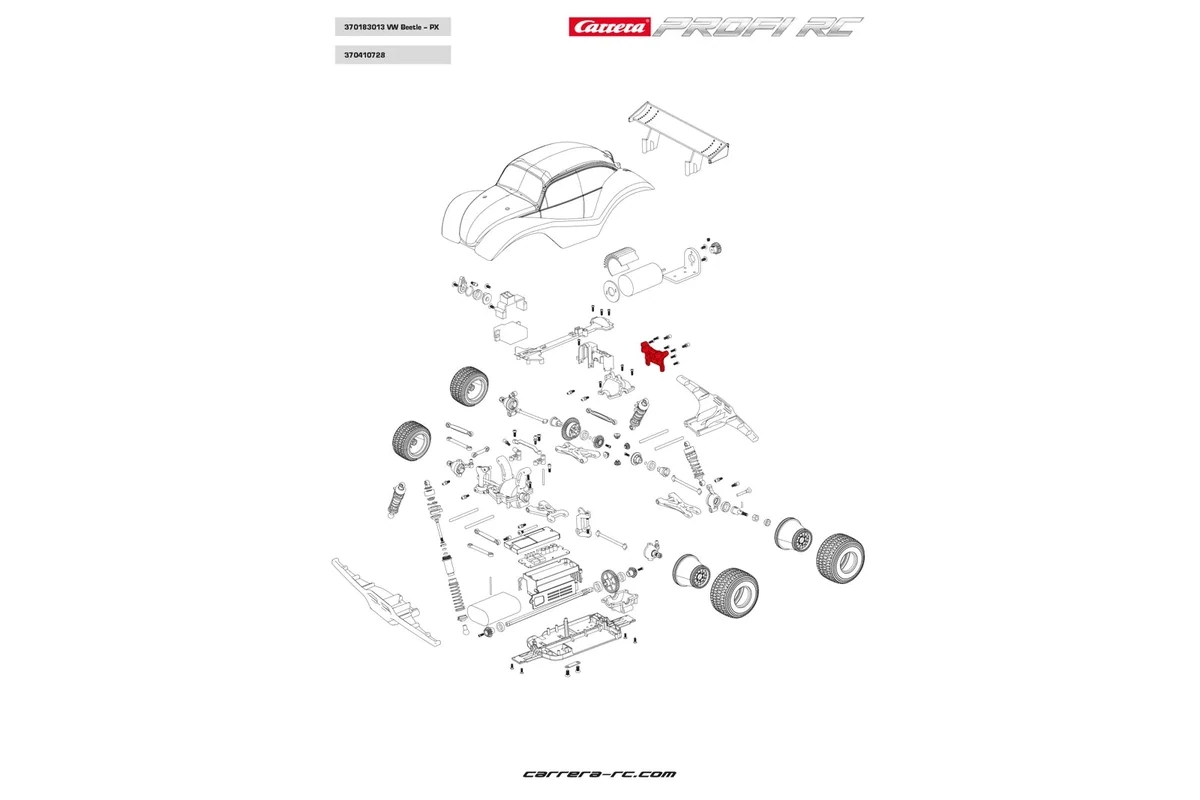 370183013 VW Beetle - PX

370410728

Carrera PROFI RC

carrera-rc.com